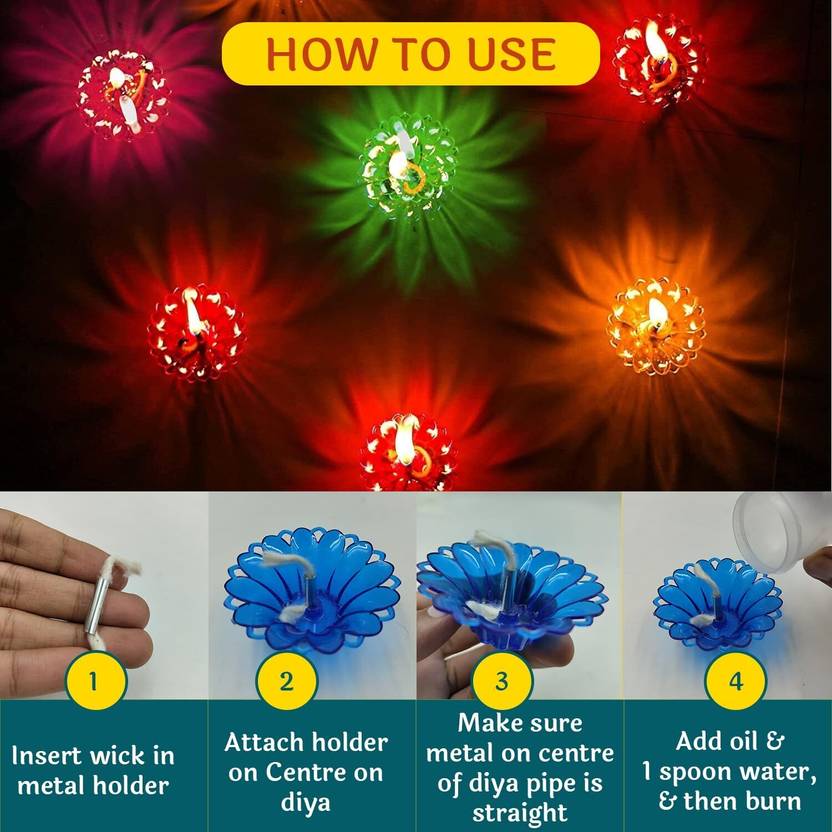 HOW TO USE

1
Insert wick in metal holder

2
Attach holder on Centre on diya

3
Make sure metal on centre of diya pipe is straight

4
Add oil & 1 spoon water, & then burn